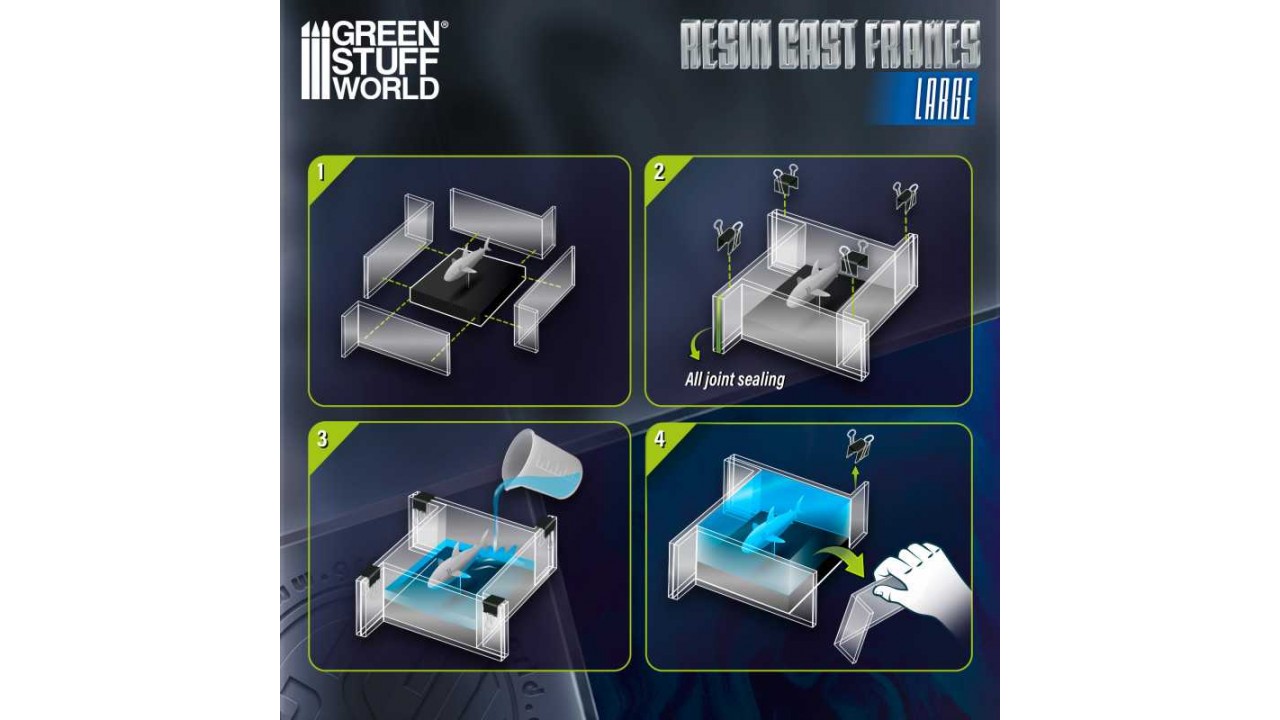 GREEN STUFF WORLD®

RESIN CAST FRAMES
LARGE

1

2

All joint sealing

3

4